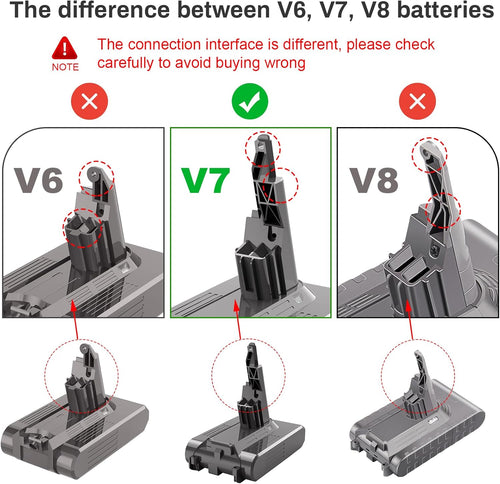 The difference between V6, V7, V8 batteries

NOTE The connection interface is different, please check carefully to avoid buying wrong

V6

V7

V8