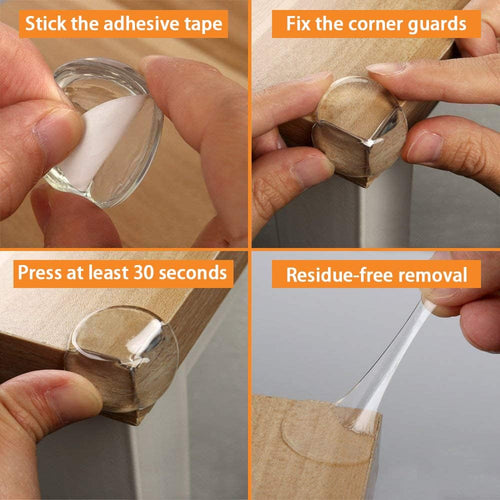 Stick the adhesive tape

Fix the corner guards

Press at least 30 seconds

Residue-free removal